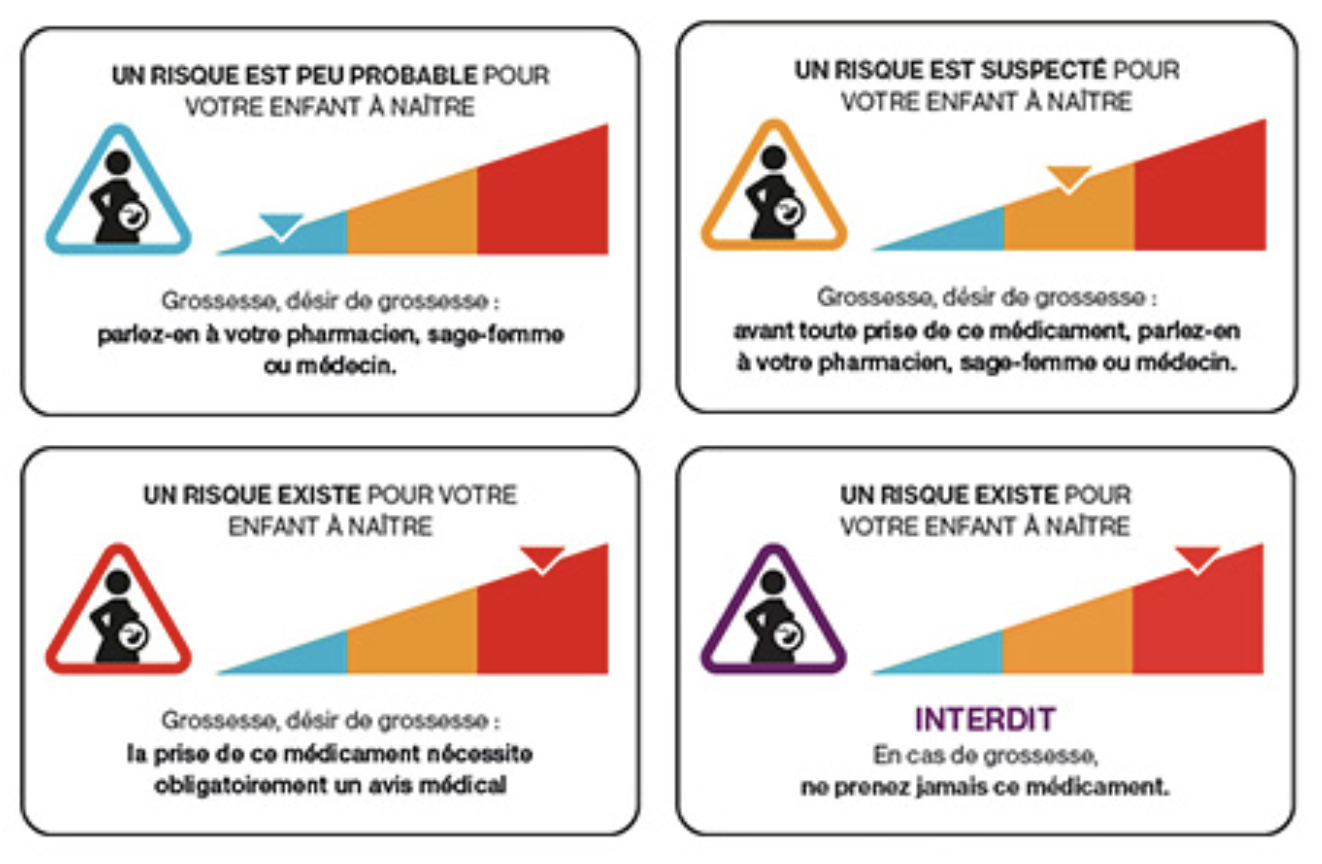 UN RISQUE EST PEU PROBABLE POUR VOTRE ENFANT À NAÎTRE

Grossesse, désir de grossesse :
parlez-en à votre pharmacien, sage-femme ou médecin.

UN RISQUE EST SUSPECTÉ POUR VOTRE ENFANT À NAÎTRE

Grossesse, désir de grossesse :
avant toute prise de ce médicament, parlez-en à votre pharmacien, sage-femme ou médecin.

UN RISQUE EXISTE POUR VOTRE ENFANT À NAÎTRE

Grossesse, désir de grossesse :
la prise de ce médicament nécessite obligatoirement un avis médical

UN RISQUE EXISTE POUR VOTRE ENFANT À NAÎTRE

INTERDIT
En cas de grossesse,
ne prenez jamais ce médicament.